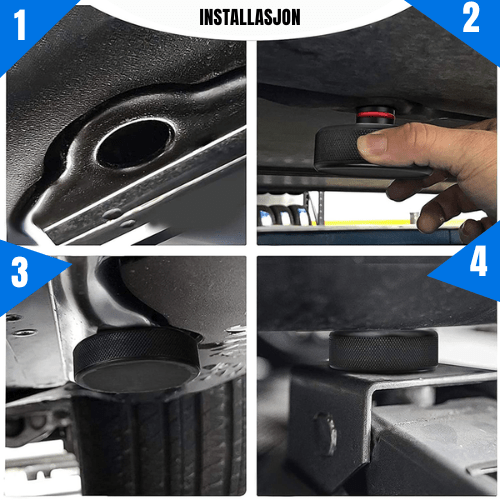 INSTALLASJON

1

2

3

4